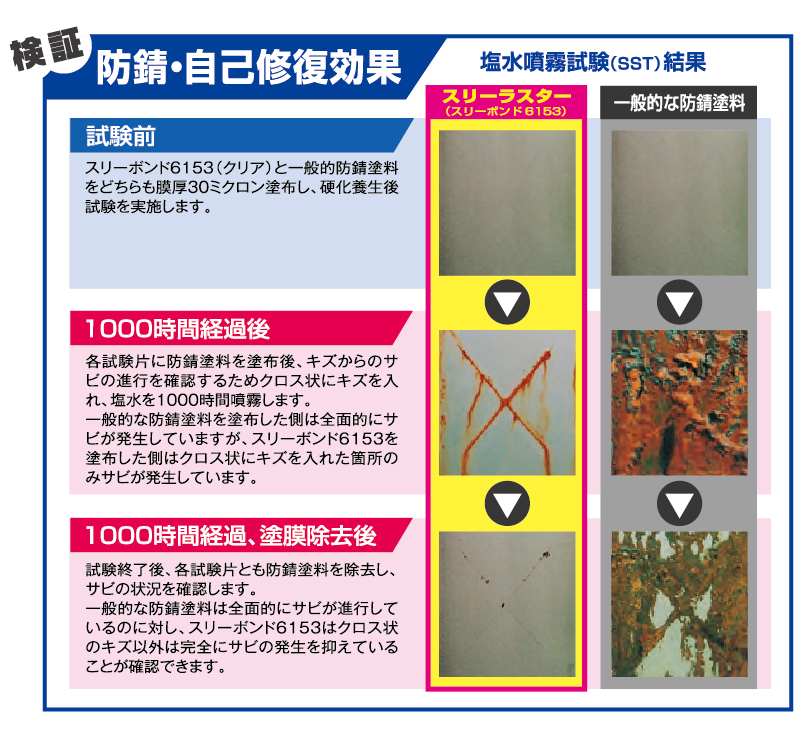 検証

防錆・自己修復効果

塩水噴霧試験(SST)結果

スリーラスター
(スリーボンド6153)

一般的な防錆塗料

試験前

スリーボンド6153(クリア)と一般的防錆塗料をどちらも膜厚30ミクロン塗布し、硬化養生後試験を実施します。

1000時間経過後

各試験片に防錆塗料を塗布後、キズからのサビの進行を確認するためクロス状にキズを入れ、塩水を1000時間噴霧します。
一般的な防錆塗料を塗布した側は全面的にサビが発生していますが、スリーボンド6153を塗布した側はクロス状にキズを入れた箇所のみサビが発生しています。

1000時間経過、塗膜除去後

試験終了後、各試験片とも防錆塗料を除去し、サビの状況を確認します。
一般的な防錆塗料は全面的にサビが進行しているのに対し、スリーボンド6153はクロス状のキズ以外は完全にサビの発生を抑えていることが確認できます。